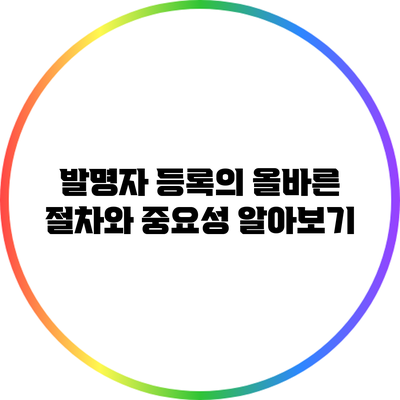 발명자 등록의 올바른
절차와 중요성 알아보기