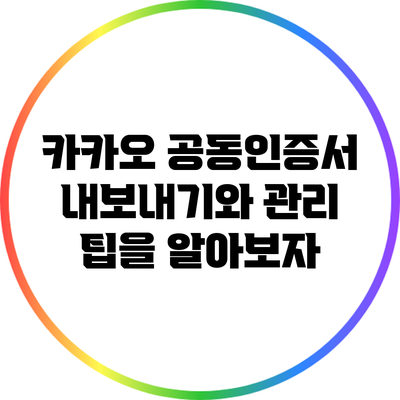 카카오 공동인증서 내보내기와 관리 팁을 알아보자