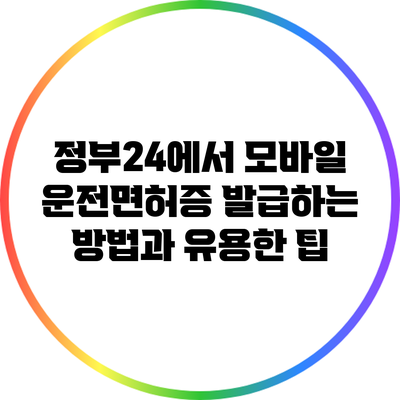 정부24에서 모바일 운전면허증 발급하는 방법과 유용한 팁