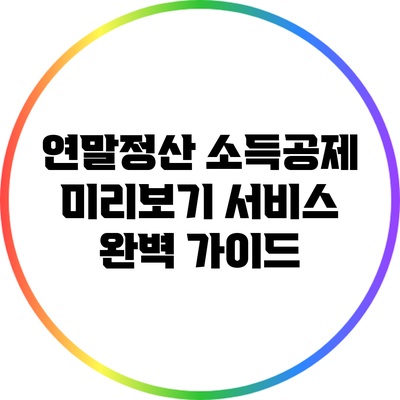 연말정산 소득공제 미리보기 서비스 완벽 가이드