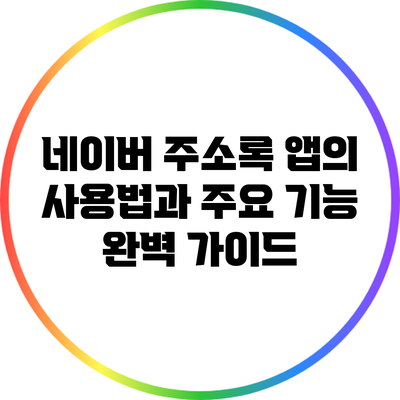 네이버 주소록 앱의 사용법과 주요 기능 완벽 가이드