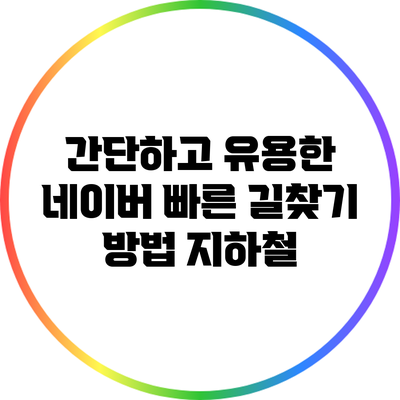 간단하고 유용한 네이버 빠른 길찾기 방법 지하철