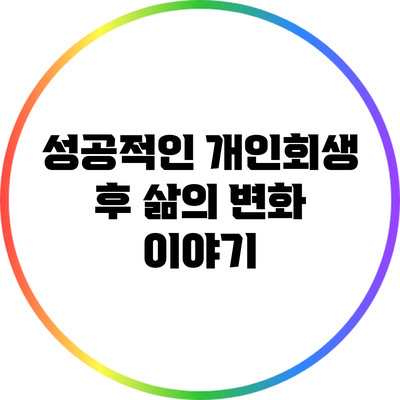 성공적인 개인회생 후 삶의 변화 이야기