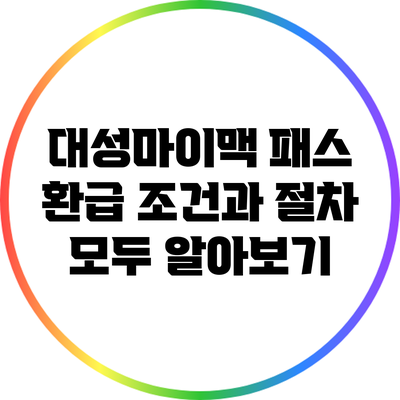 대성마이맥 패스
환급 조건과 절차
모두 알아보기