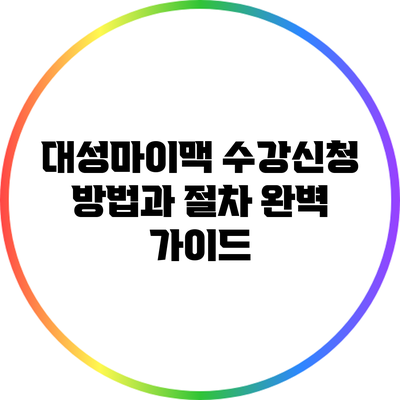 대성마이맥 수강신청 방법과 절차 완벽 가이드