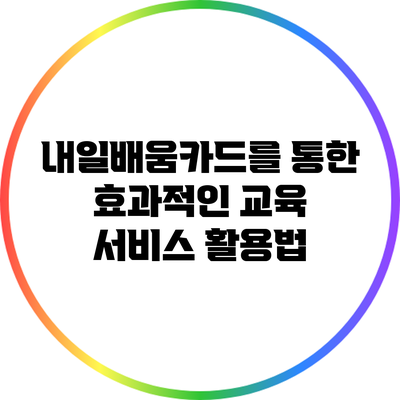 내일배움카드를 통한 효과적인 교육 서비스 활용법