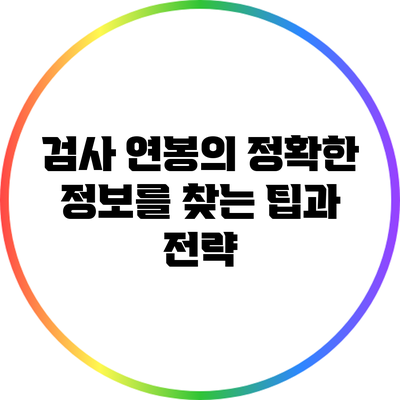 검사 연봉의 정확한 정보를 찾는 팁과 전략