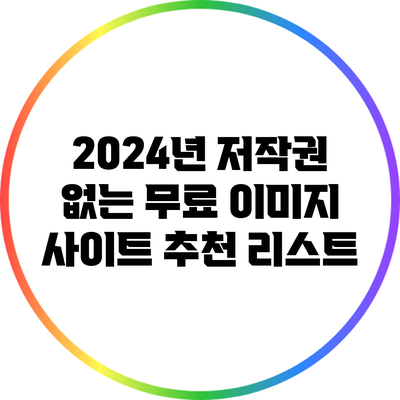 2024년 저작권 없는 무료 이미지 사이트 추천 리스트